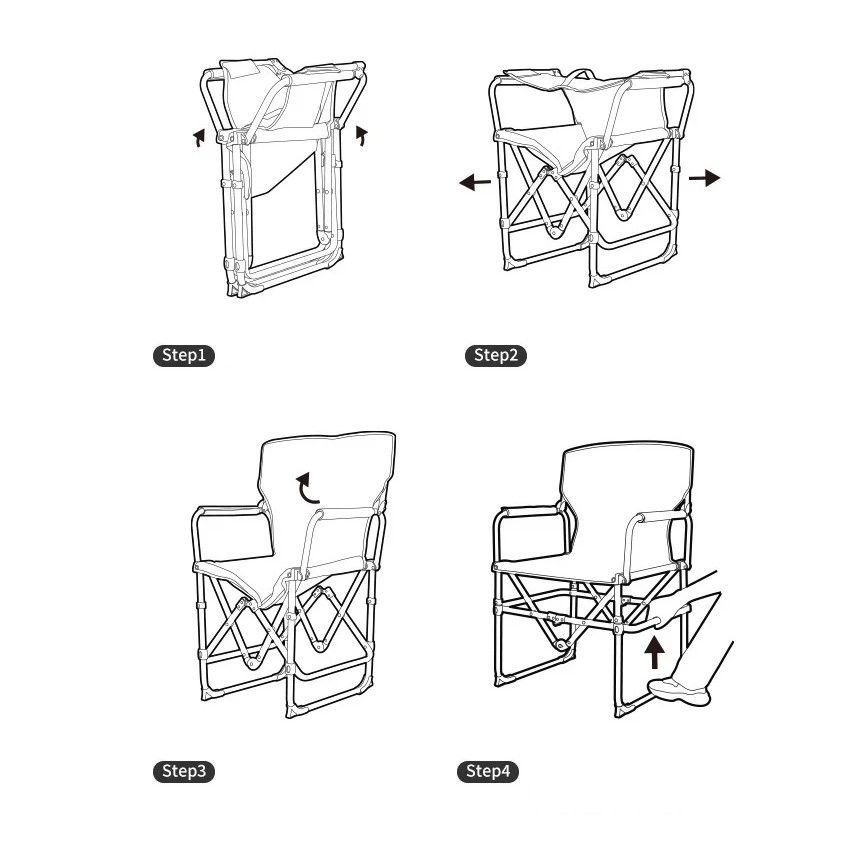 Step1

Step2

Step3

Step4